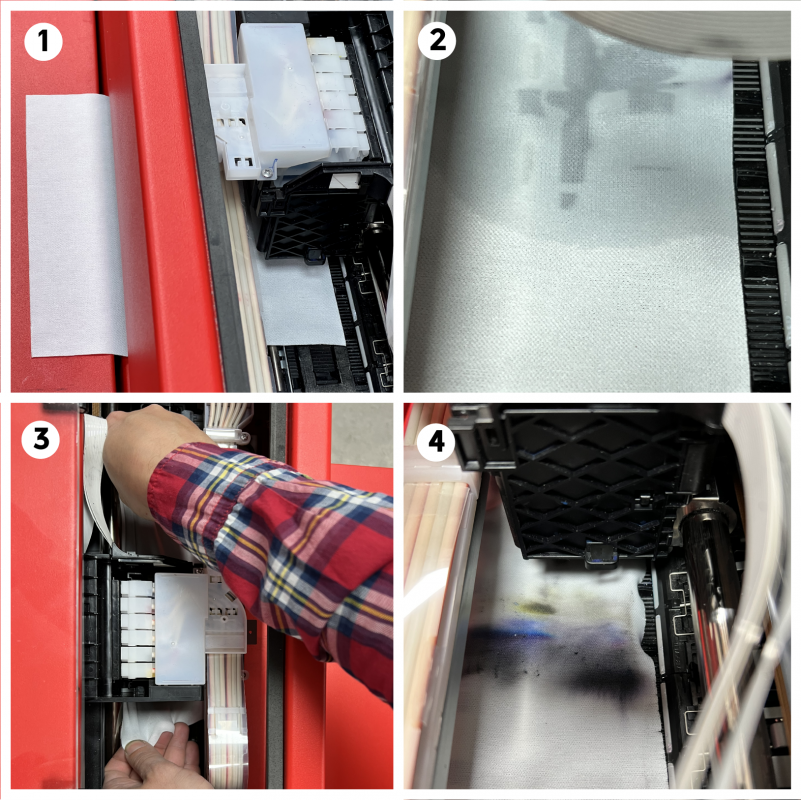 1

2

3

4